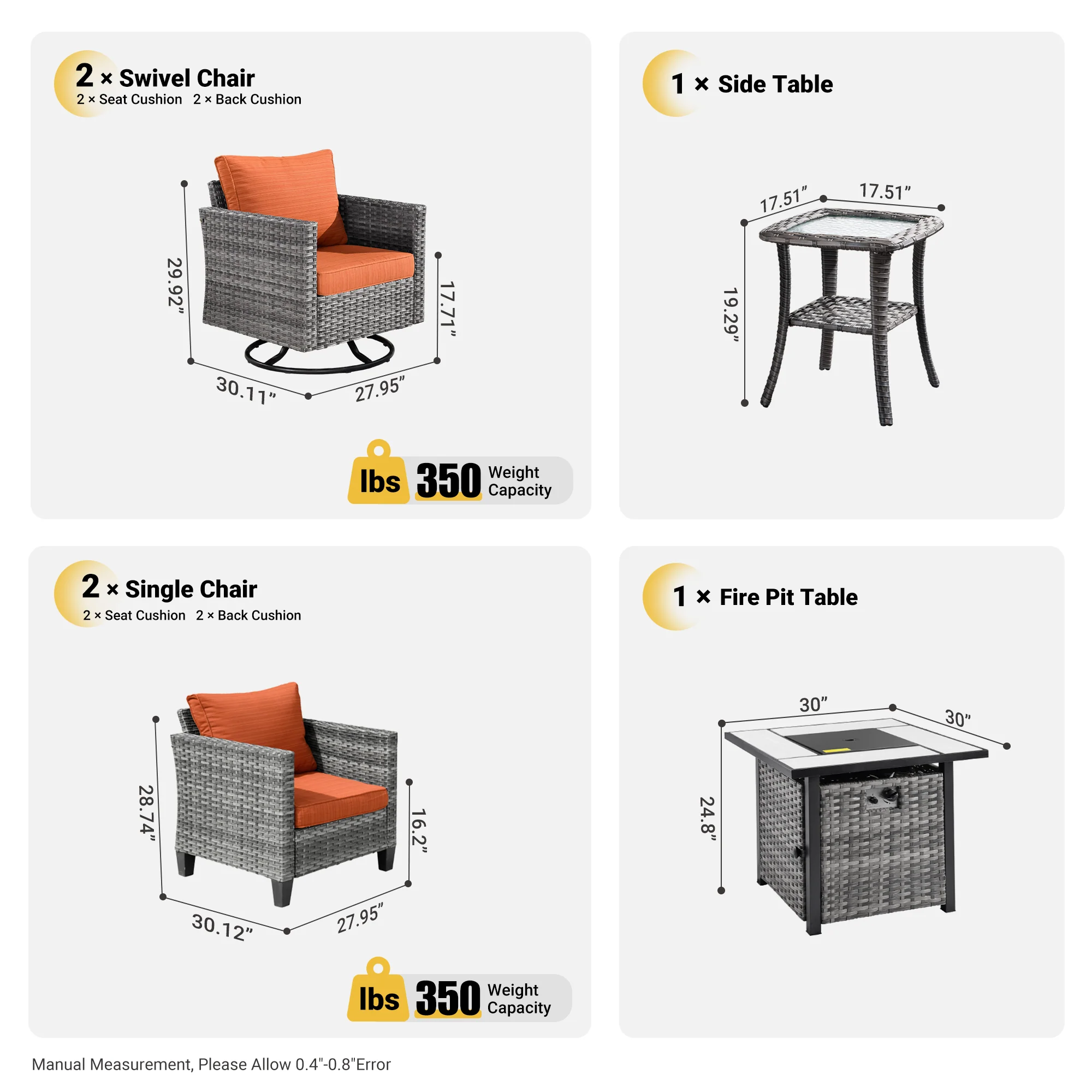 2 × Swivel Chair
2 × Seat Cushion 2 × Back Cushion

29.92" 17.71" 30.11" 27.95"

lbs 350 Weight Capacity

1 × Side Table

17.51" 17.51" 19.29"

2 × Single Chair
2 × Seat Cushion 2 × Back Cushion

28.74" 16.2" 30.12" 27.95"

lbs 350 Weight Capacity

1 × Fire Pit Table

30" 30" 24.8"

Manual Measurement, Please Allow 0.4"-0.8"Error