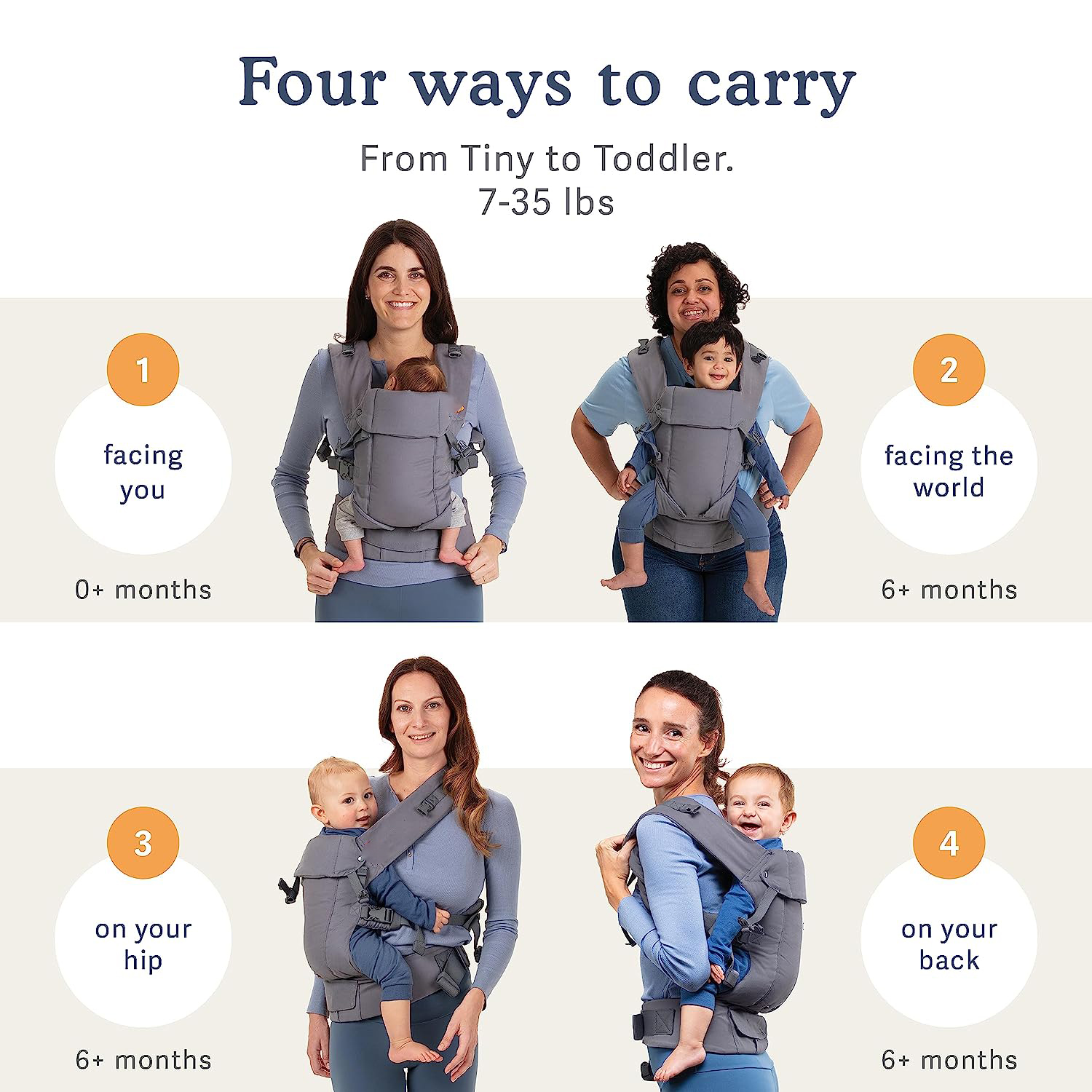 Four ways to carry

From Tiny to Toddler.
7-35 lbs

1

facing you

0+ months

2

facing the world

6+ months

3

on your hip

6+ months

4

on your back

6+ months